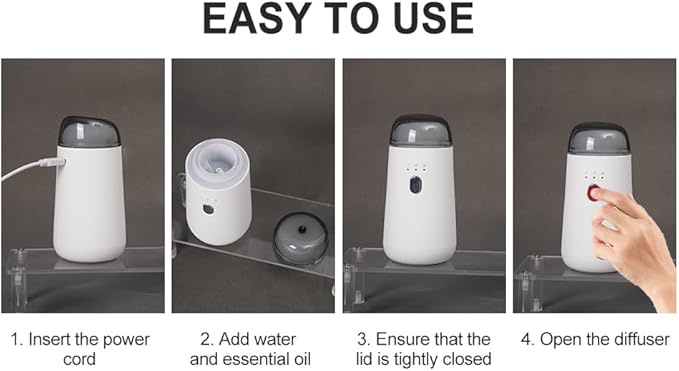 EASY TO USE

1. Insert the power cord

2. Add water and essential oil

3. Ensure that the lid is tightly closed

4. Open the diffuser