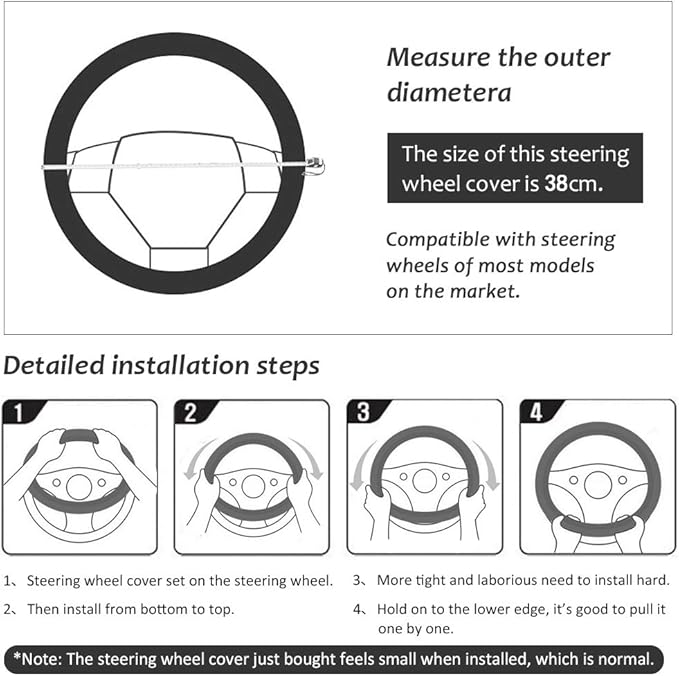 Measure the outer diametera

The size of this steering wheel cover is 38cm.

Compatible with steering wheels of most models on the market.

Detailed installation steps

1

2

3

4

1、 Steering wheel cover set on the steering wheel.

2、 Then install from bottom to top.

3、 More tight and laborious need to install hard.

4、 Hold on to the lower edge, it's good to pull it one by one.

*Note: The steering wheel cover just bought feels small when installed, which is normal.