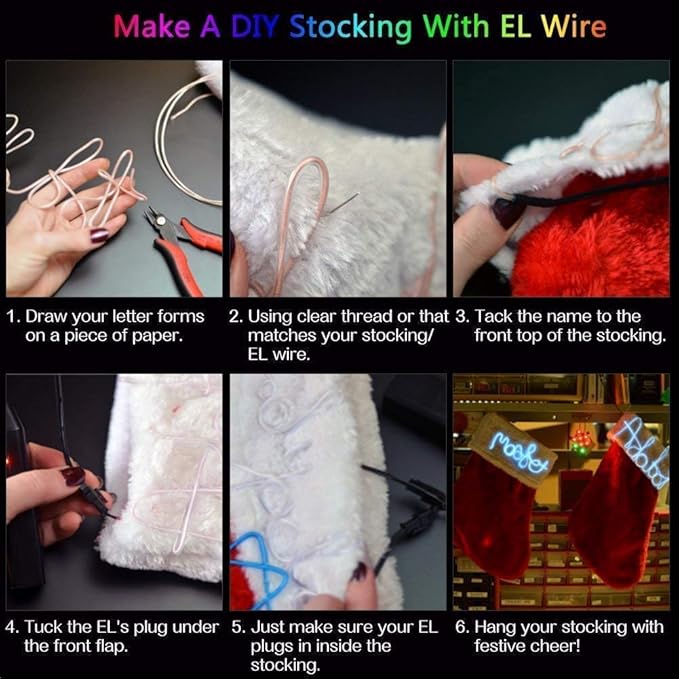 Make A DIY Stocking With EL Wire

1. Draw your letter forms on a piece of paper.

2. Using clear thread or that matches your stocking/ EL wire.

3. Tack the name to the front top of the stocking.

4. Tuck the EL's plug under the front flap.

5. Just make sure your EL plugs in inside the stocking.

6. Hang your stocking with festive cheer!