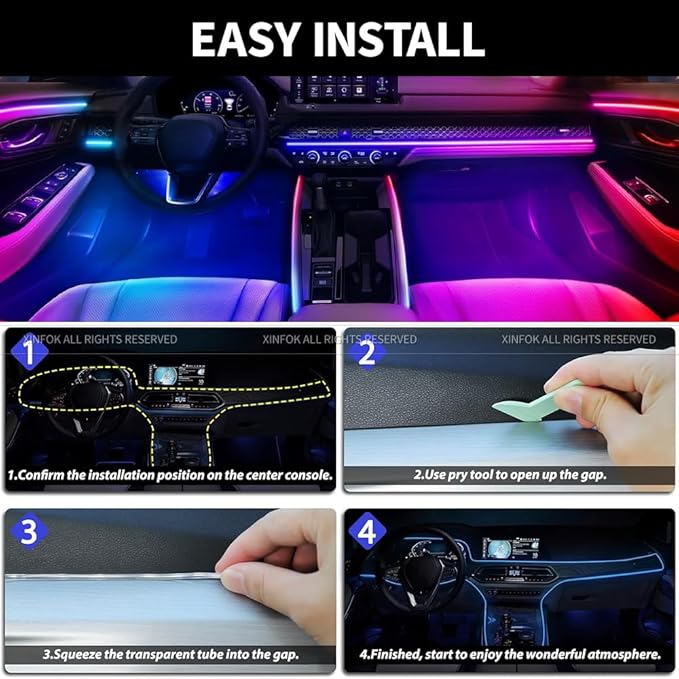 EASY INSTALL

XINFOK ALL RIGHTS RESERVED

XINFOK ALL RIGHTS RESERVED

XINFOK ALL RIGHTS RESERVED

1

1.Confirm the installation position on the center console.

2

2.Use pry tool to open up the gap.

3

3.Squeeze the transparent tube into the gap.

4

4.Finished, start to enjoy the wonderful atmosphere.