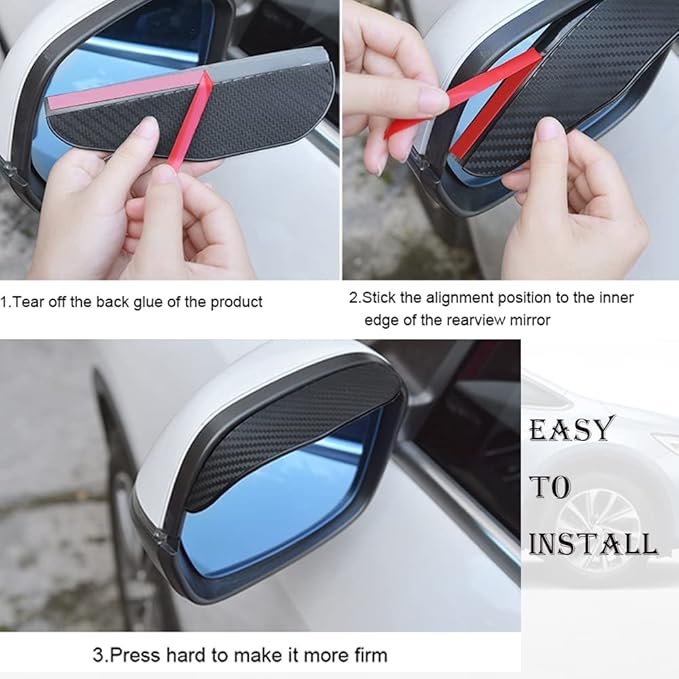 1.Tear off the back glue of the product

2.Stick the alignment position to the inner edge of the rearview mirror

EASY TO INSTALL

3.Press hard to make it more firm