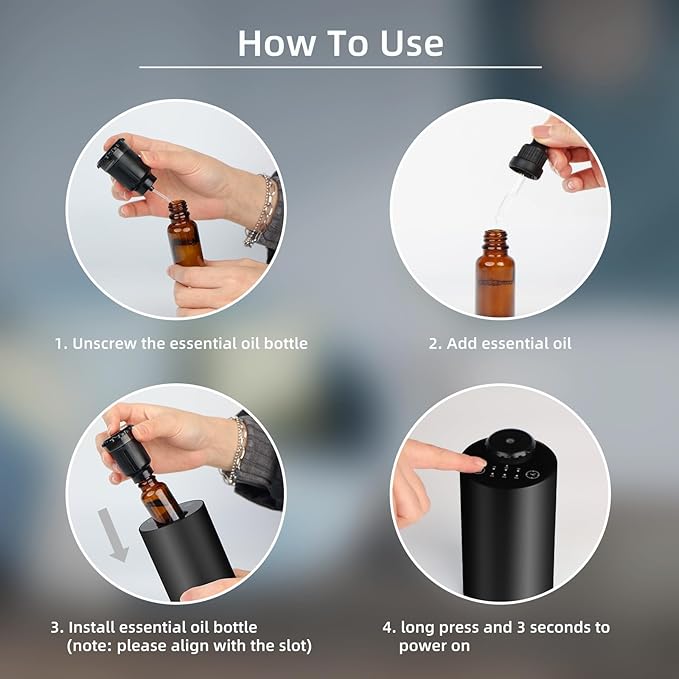 How To Use

1. Unscrew the essential oil bottle

2. Add essential oil

3. Install essential oil bottle (note: please align with the slot)

4. long press and 3 seconds to power on