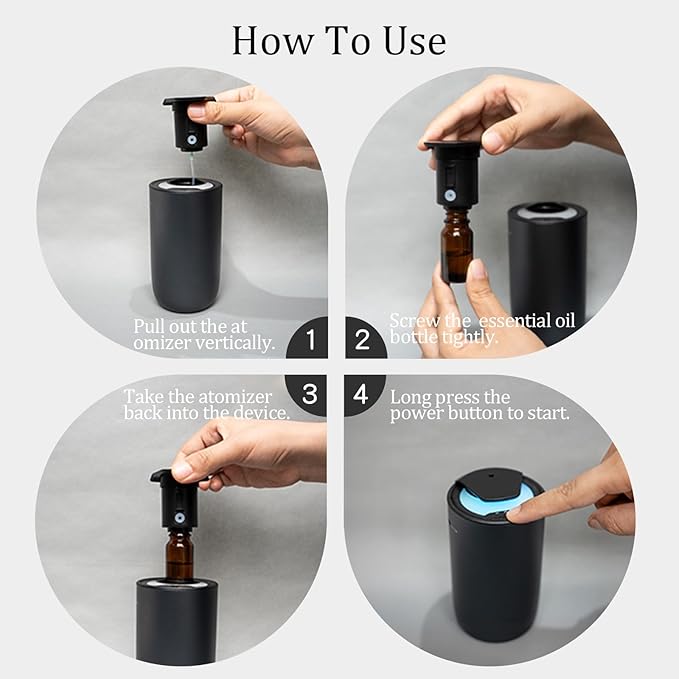 How To Use

Pull out the at omizer vertically.

1

2

Screw the essential oil bottle tightly.

Take the atomizer back into the device.

3

4

Long press the power button to start.