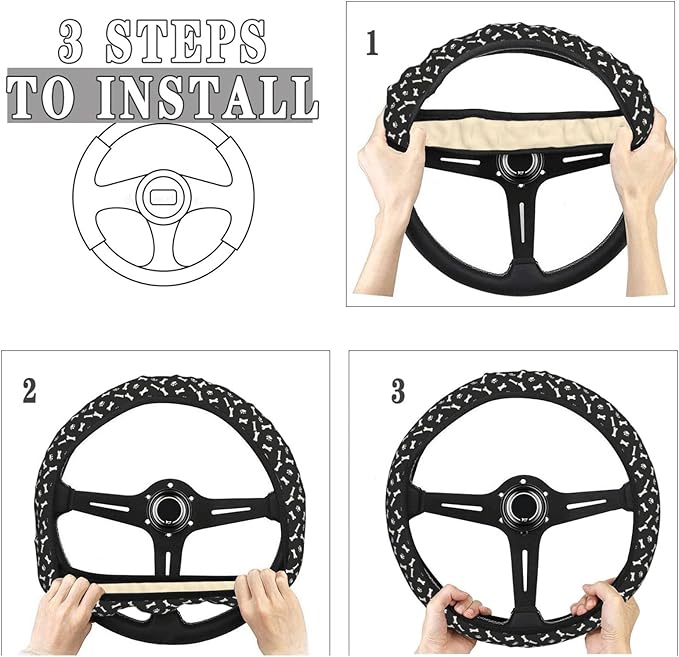 3 STEPS
TO INSTALL

1

2

3