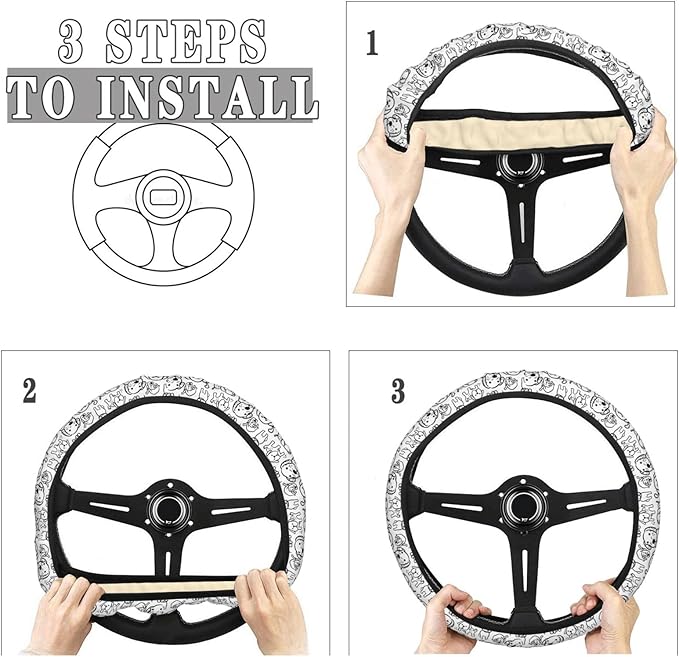 3 STEPS
TO INSTALL

1

2

3