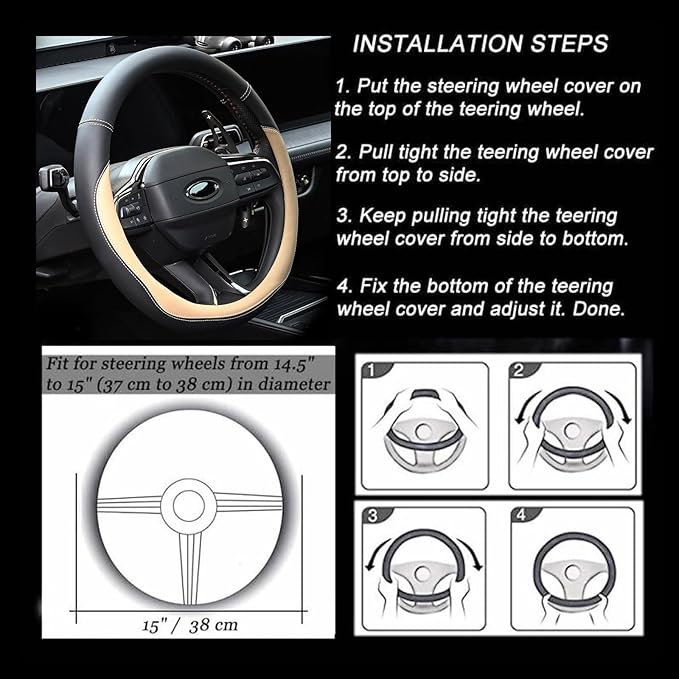 INSTALLATION STEPS

1. Put the steering wheel cover on the top of the teering wheel.

2. Pull tight the teering wheel cover from top to side.

3. Keep pulling tight the teering wheel cover from side to bottom.

4. Fix the bottom of the teering wheel cover and adjust it. Done.

Fit for steering wheels from 14.5" to 15" (37 cm to 38 cm) in diameter

15" / 38 cm

1

2

3

4