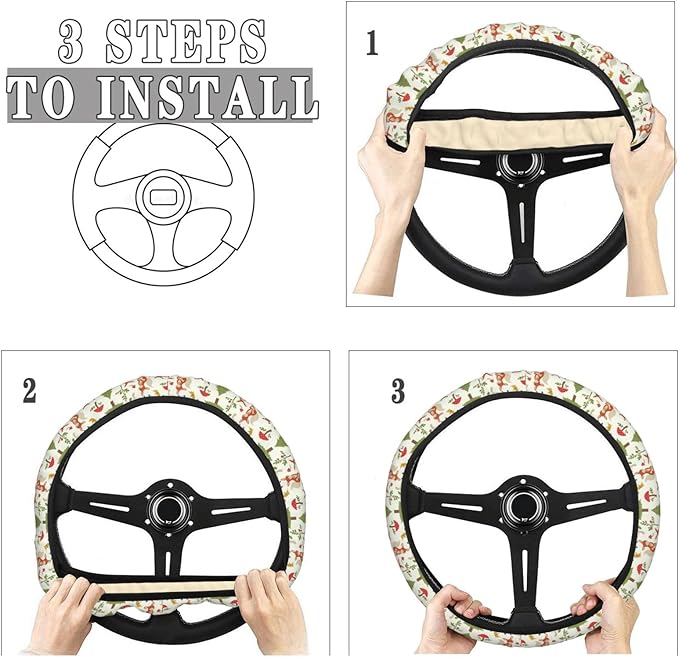 3 STEPS
TO INSTALL

1

2

3