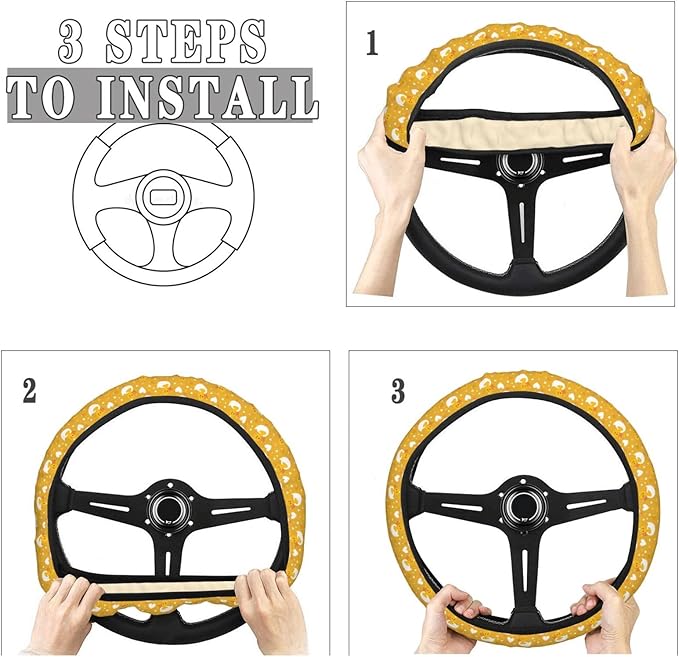 3 STEPS
TO INSTALL

1

2

3