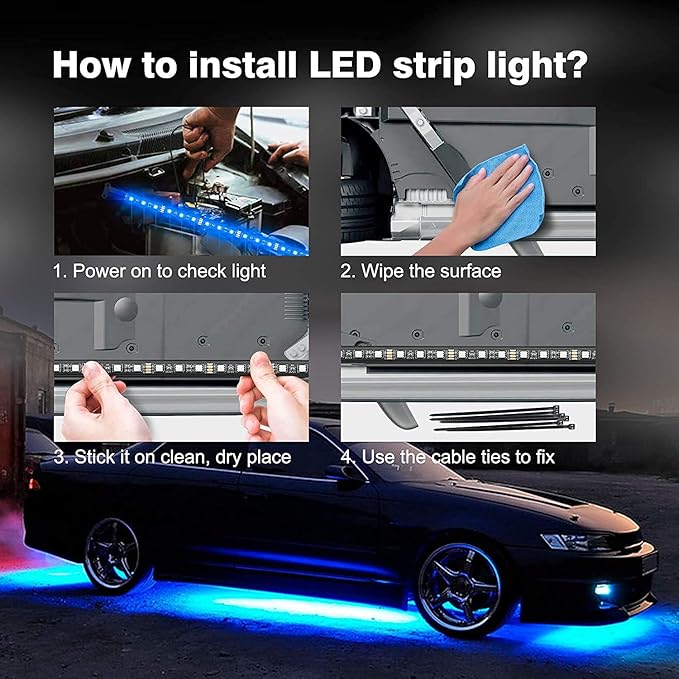 How to install LED strip light?

1. Power on to check light

2. Wipe the surface

3. Stick it on clean, dry place

4. Use the cable ties to fix