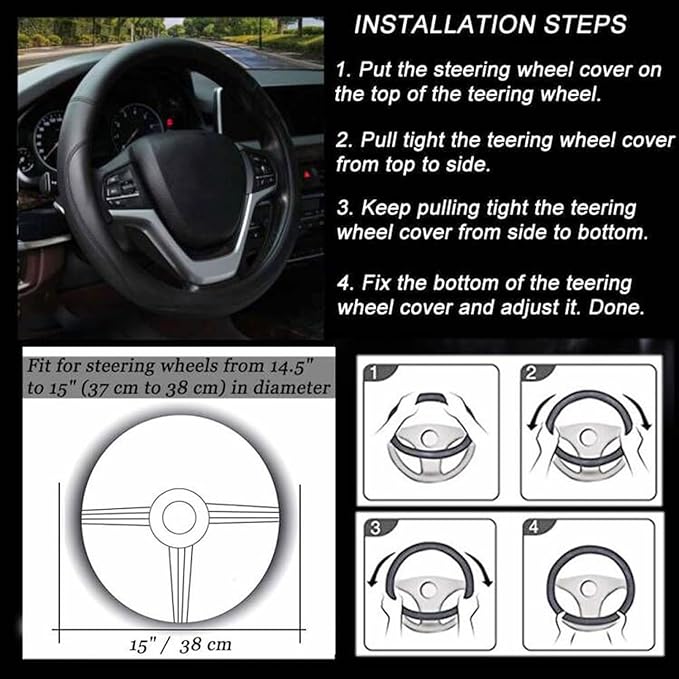 INSTALLATION STEPS

1. Put the steering wheel cover on the top of the teering wheel.

2. Pull tight the teering wheel cover from top to side.

3. Keep pulling tight the teering wheel cover from side to bottom.

4. Fix the bottom of the teering wheel cover and adjust it. Done.

Fit for steering wheels from 14.5" to 15" (37 cm to 38 cm) in diameter

15" / 38 cm

1

2

3

4