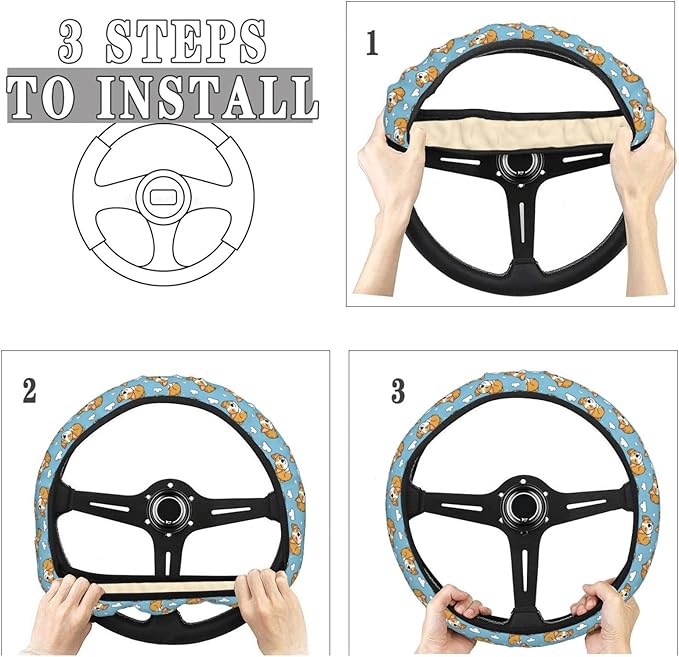 3 STEPS
TO INSTALL

1

2

3