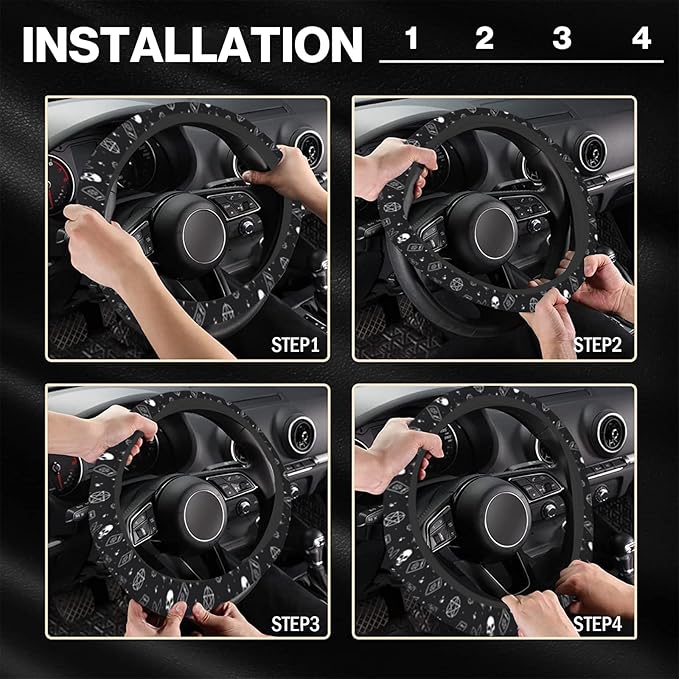 INSTALLATION 1 2 3 4

STEP1

STEP2

STEP3

STEP4