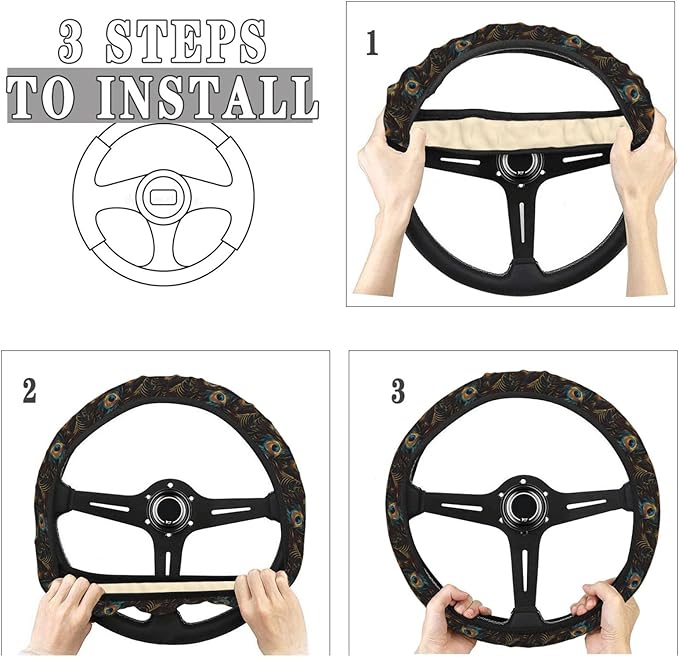 3 STEPS
TO INSTALL

1

2

3