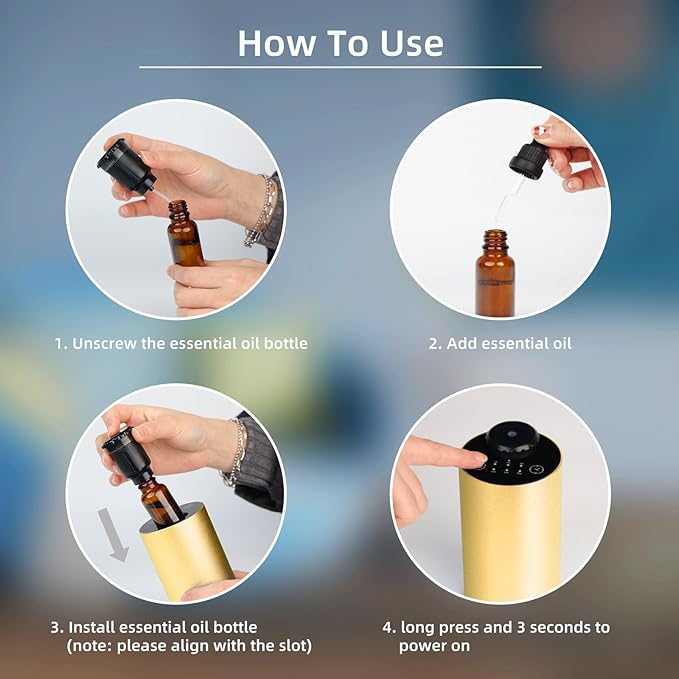 How To Use

1. Unscrew the essential oil bottle

2. Add essential oil

3. Install essential oil bottle (note: please align with the slot)

4. long press and 3 seconds to power on