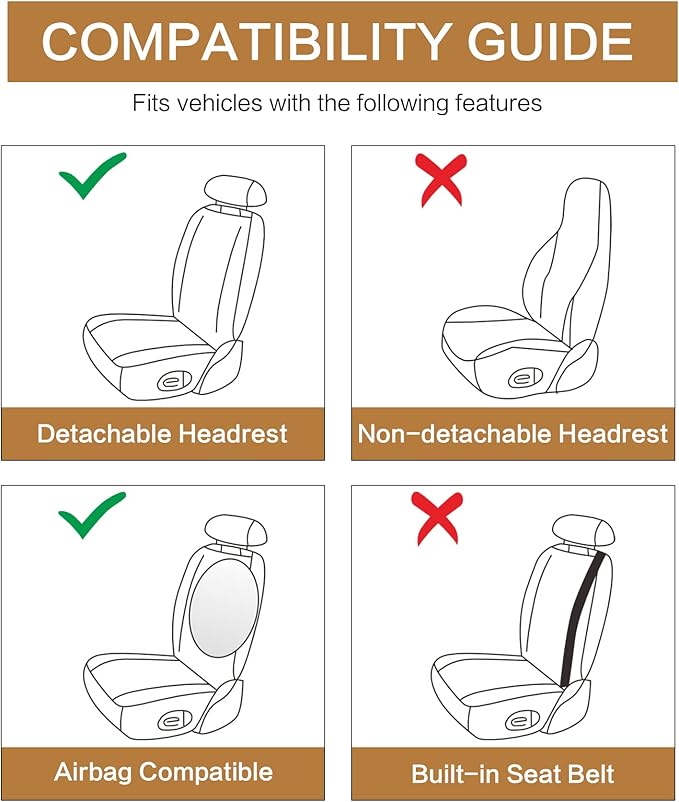 COMPATIBILITY GUIDE

Fits vehicles with the following features

Detachable Headrest

Non-detachable Headrest

Airbag Compatible

Built-in Seat Belt