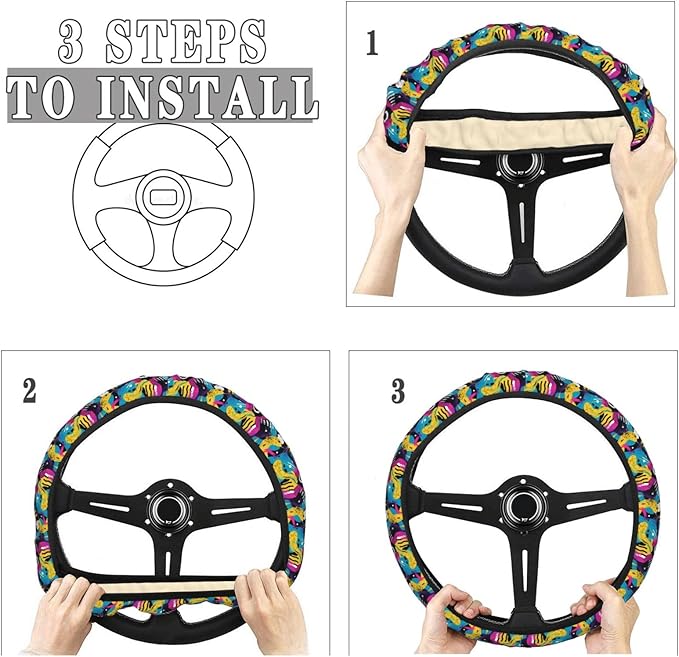 3 STEPS
TO INSTALL

1

2

3