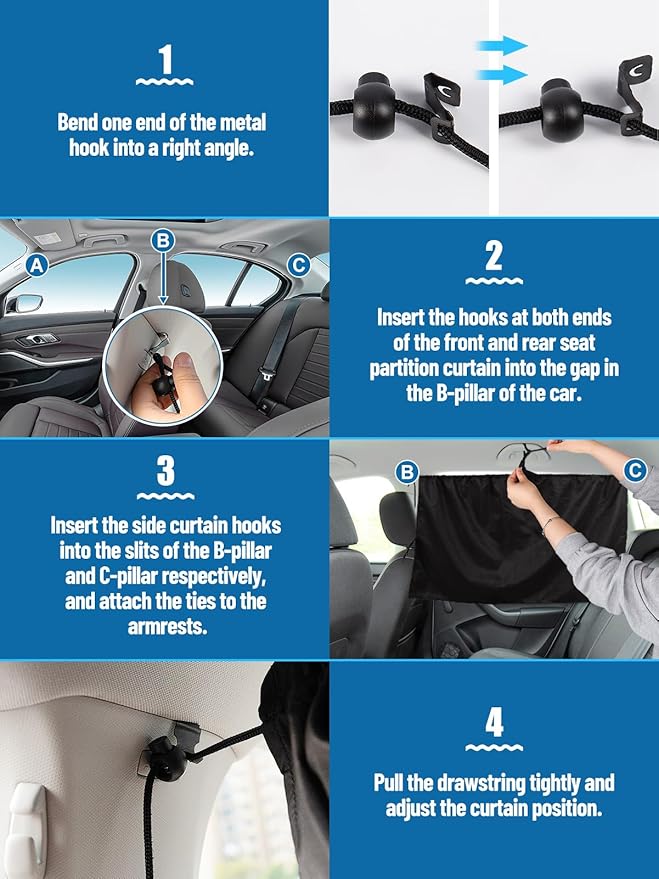 1

Bend one end of the metal hook into a right angle.

A

B

C

2

Insert the hooks at both ends of the front and rear seat partition curtain into the gap in the B-pillar of the car.

3

Insert the side curtain hooks into the slits of the B-pillar and C-pillar respectively, and attach the ties to the armrests.

B

C

4

Pull the drawstring tightly and adjust the curtain position.