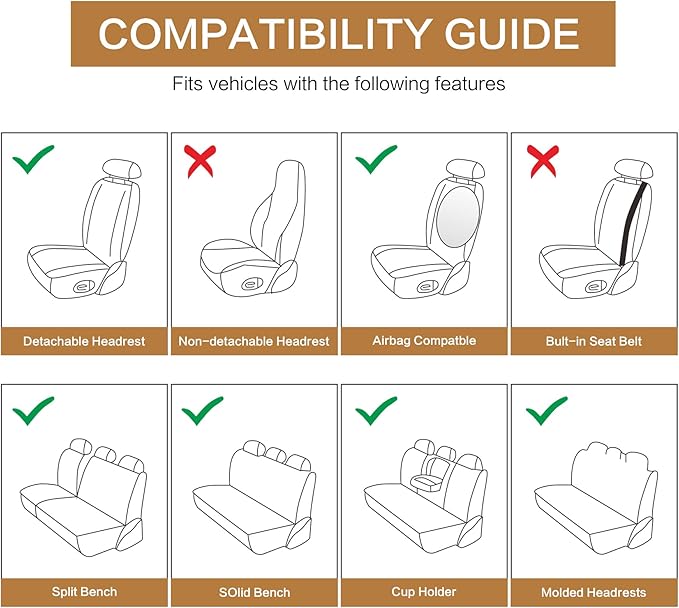 COMPATIBILITY GUIDE

Fits vehicles with the following features

Detachable Headrest

Non-detachable Headrest

Airbag Compatble

Bult-in Seat Belt

Split Bench

SOlid Bench

Cup Holder

Molded Headrests