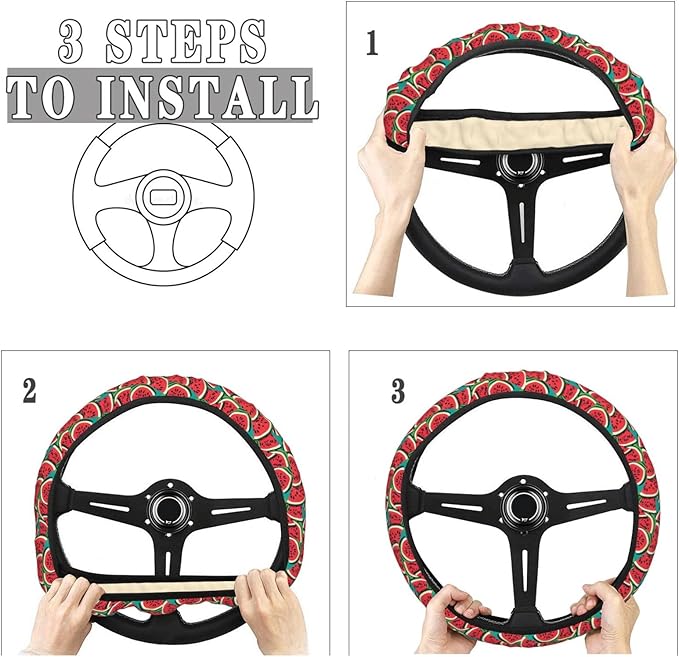 3 STEPS
TO INSTALL

1

2

3