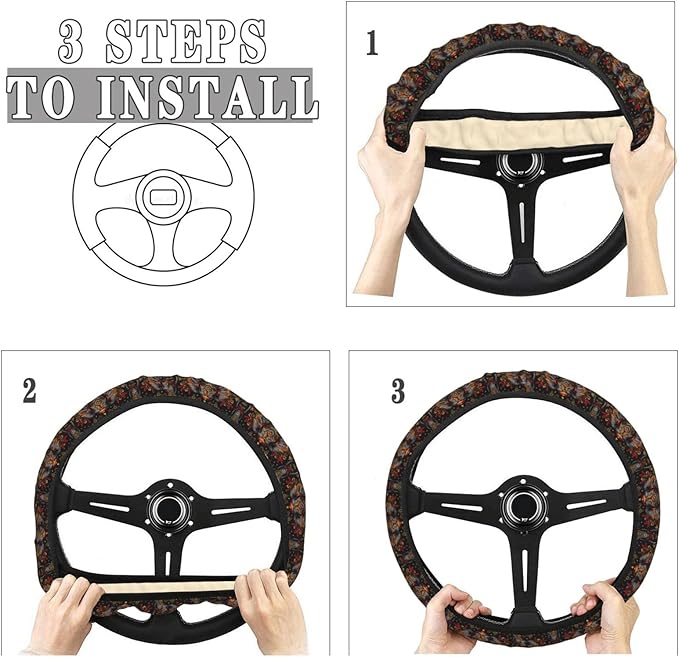 3 STEPS
TO INSTALL

1

2

3