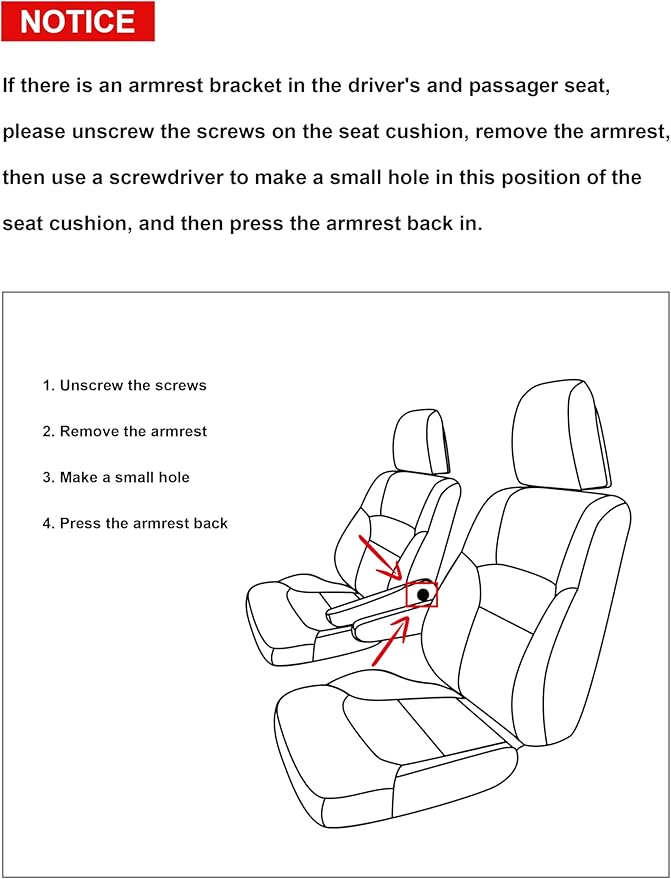 NOTICE

If there is an armrest bracket in the driver's and passager seat, please unscrew the screws on the seat cushion, remove the armrest, then use a screwdriver to make a small hole in this position of the seat cushion, and then press the armrest back in.

1. Unscrew the screws

2. Remove the armrest

3. Make a small hole

4. Press the armrest back