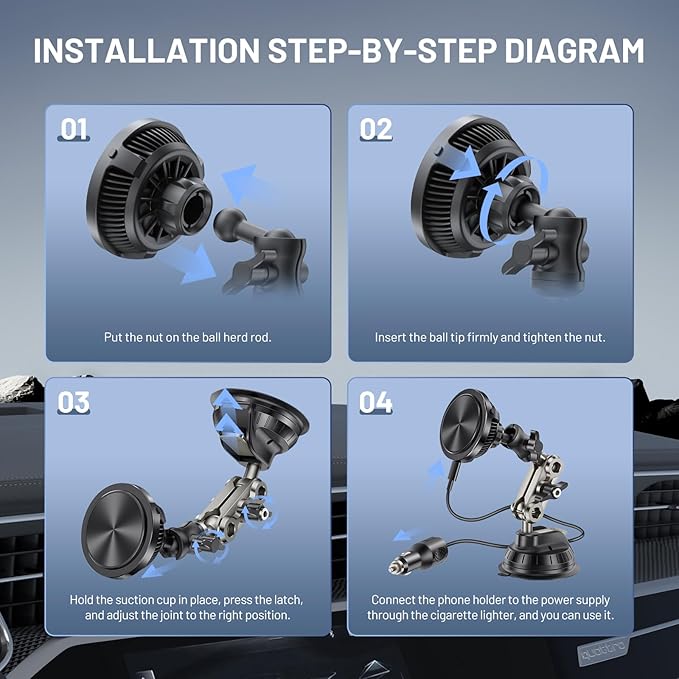 INSTALLATION STEP-BY-STEP DIAGRAM

01

Put the nut on the ball herd rod.

02

Insert the ball tip firmly and tighten the nut.

03

Hold the suction cup in place, press the latch, and adjust the joint to the right position.

04

Connect the phone holder to the power supply through the cigarette lighter, and you can use it.

quattro