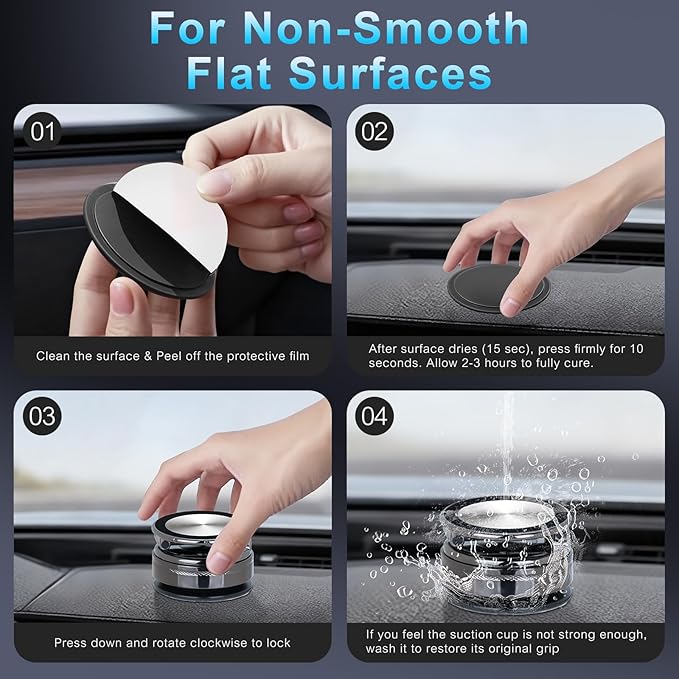 For Non-Smooth Flat Surfaces

01

Clean the surface & Peel off the protective film

02

After surface dries (15 sec), press firmly for 10 seconds. Allow 2-3 hours to fully cure.

03

Press down and rotate clockwise to lock

04

If you feel the suction cup is not strong enough, wash it to restore its original grip