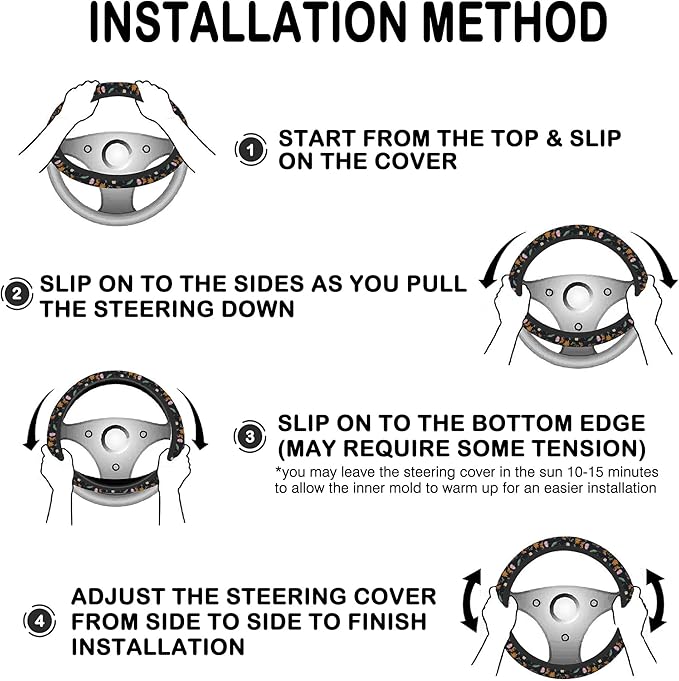 INSTALLATION METHOD

1 START FROM THE TOP & SLIP ON THE COVER

2 SLIP ON TO THE SIDES AS YOU PULL THE STEERING DOWN

3 SLIP ON TO THE BOTTOM EDGE (MAY REQUIRE SOME TENSION)

*you may leave the steering cover in the sun 10-15 minutes to allow the inner mold to warm up for an easier installation

4 ADJUST THE STEERING COVER FROM SIDE TO SIDE TO FINISH INSTALLATION