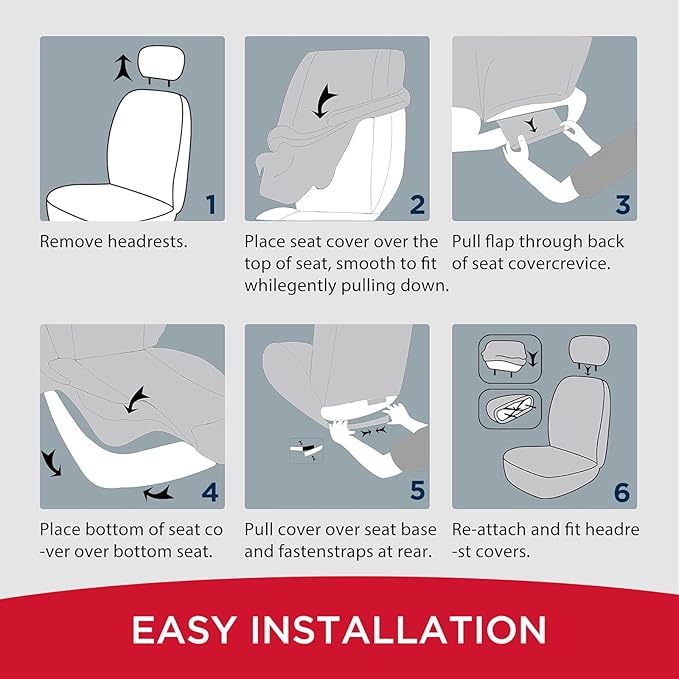 1

Remove headrests.

2

Place seat cover over the top of seat, smooth to fit whilegently pulling down.

3

Pull flap through back of seat covercrevice.

4

Place bottom of seat co -ver over bottom seat.

5

Pull cover over seat base and fastenstraps at rear.

6

Re-attach and fit headre -st covers.

EASY INSTALLATION