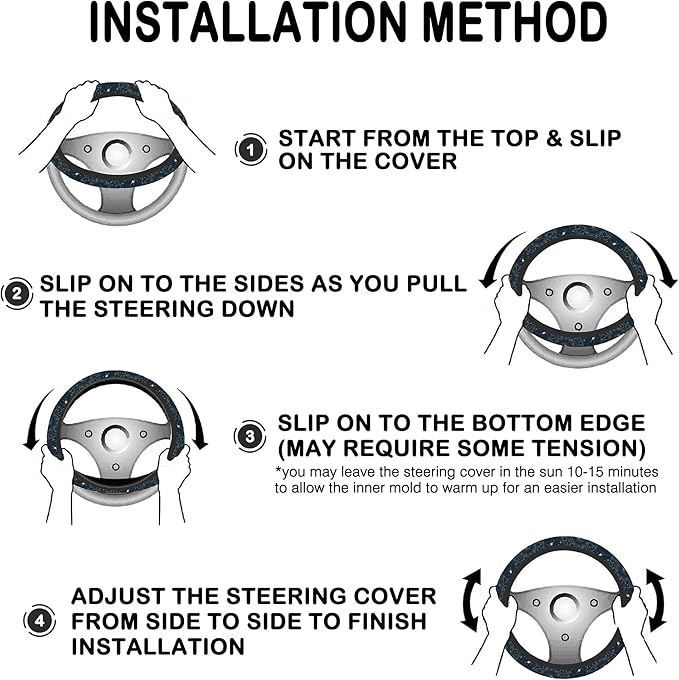 INSTALLATION METHOD

1 START FROM THE TOP & SLIP ON THE COVER

2 SLIP ON TO THE SIDES AS YOU PULL THE STEERING DOWN

3 SLIP ON TO THE BOTTOM EDGE (MAY REQUIRE SOME TENSION)
*you may leave the steering cover in the sun 10-15 minutes to allow the inner mold to warm up for an easier installation

4 ADJUST THE STEERING COVER FROM SIDE TO SIDE TO FINISH INSTALLATION