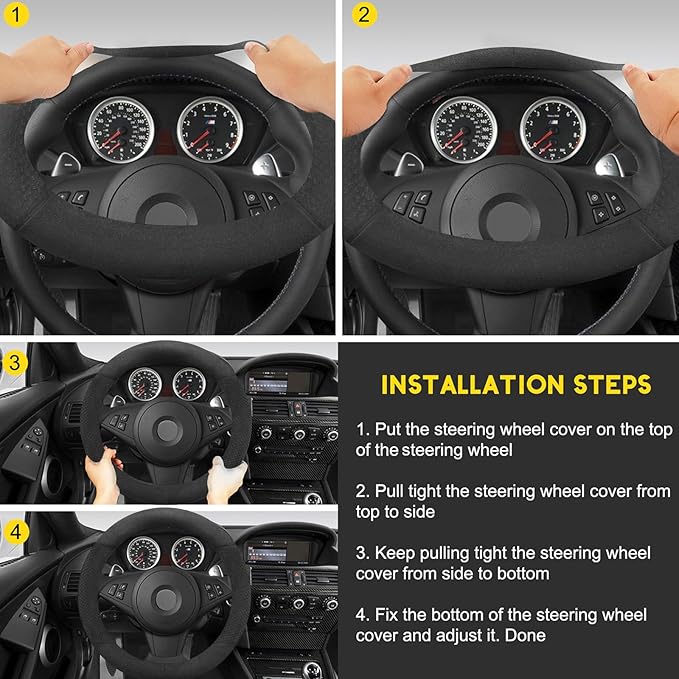 1

2

3

4

INSTALLATION STEPS

1. Put the steering wheel cover on the top of the steering wheel

2. Pull tight the steering wheel cover from top to side

3. Keep pulling tight the steering wheel cover from side to bottom

4. Fix the bottom of the steering wheel cover and adjust it. Done