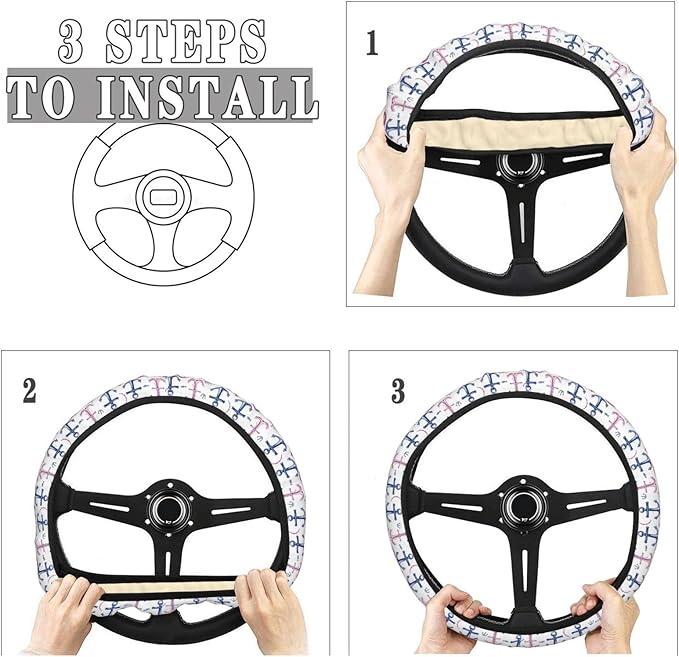 3 STEPS
TO INSTALL

1

2

3