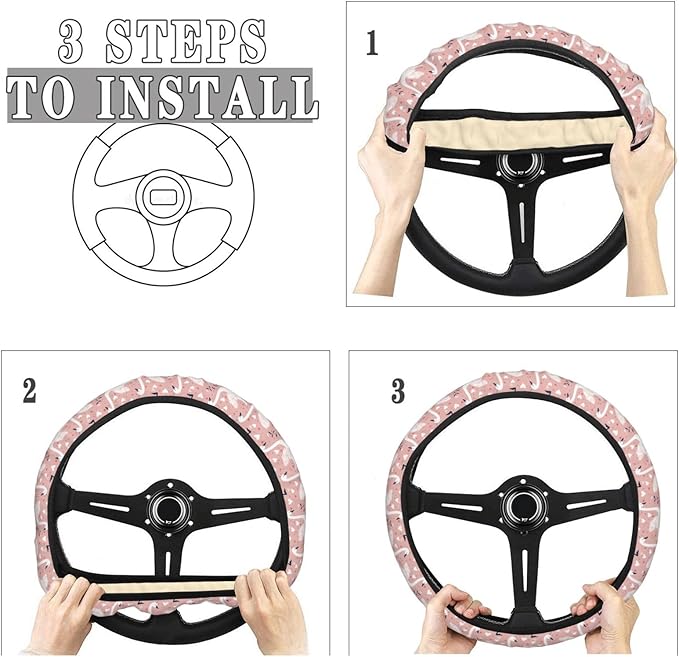 3 STEPS
TO INSTALL

1

2

3