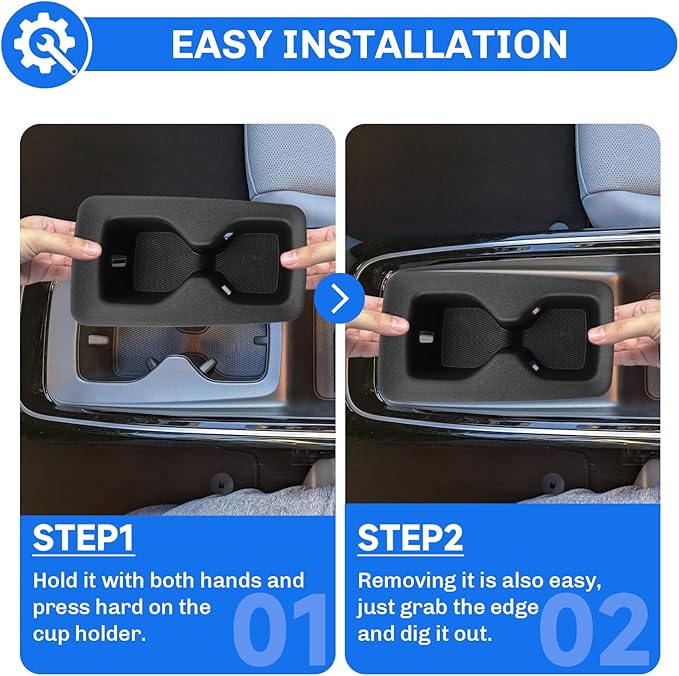 EASY INSTALLATION

STEP1

Hold it with both hands and press hard on the cup holder.

01

STEP2

Removing it is also easy, just grab the edge and dig it out.

02