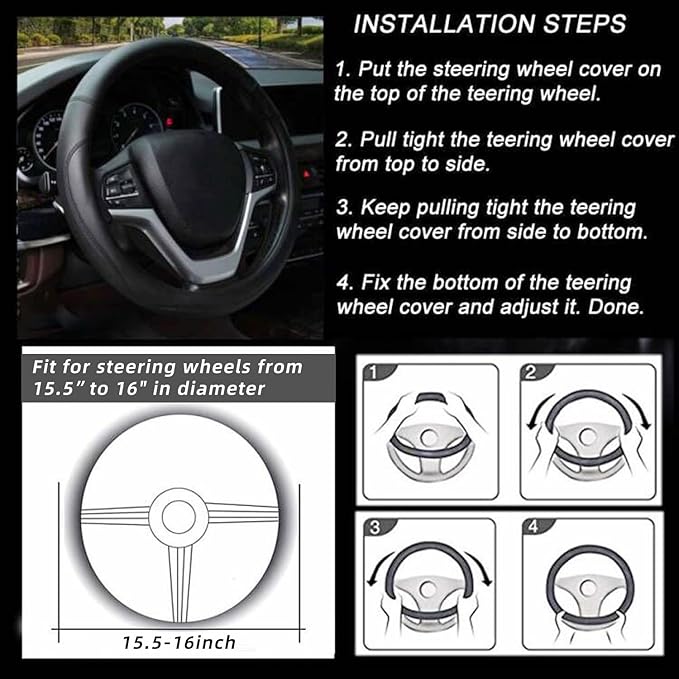 INSTALLATION STEPS

1. Put the steering wheel cover on the top of the teering wheel.

2. Pull tight the teering wheel cover from top to side.

3. Keep pulling tight the teering wheel cover from side to bottom.

4. Fix the bottom of the teering wheel cover and adjust it. Done.

Fit for steering wheels from 15.5" to 16" in diameter

15.5-16inch

1

2

3

4