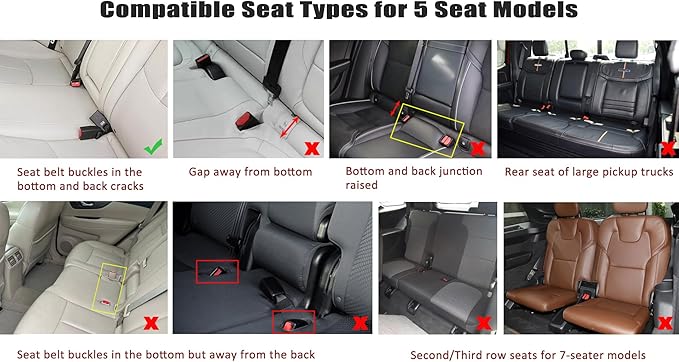 Compatible Seat Types for 5 Seat Models

Seat belt buckles in the bottom and back cracks

Gap away from bottom

Bottom and back junction raised

Rear seat of large pickup trucks

Seat belt buckles in the bottom but away from the back

Second/Third row seats for 7-seater models