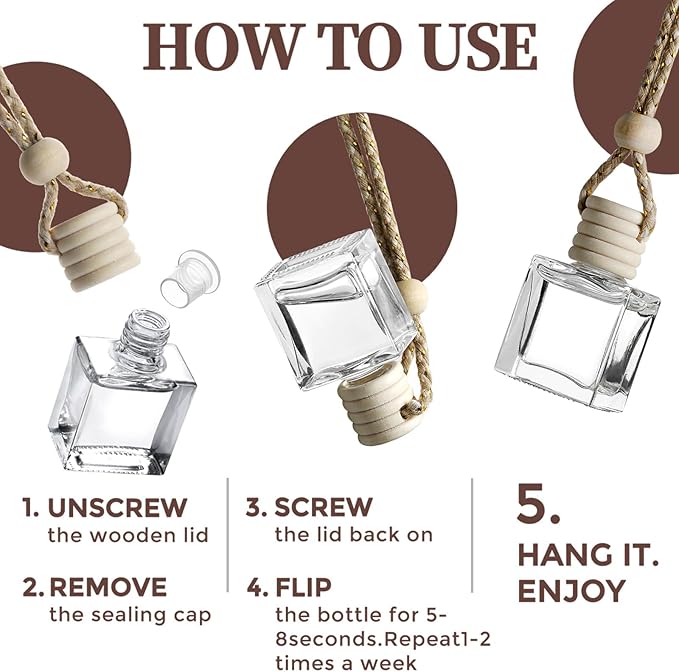 HOW TO USE

1. UNSCREW
the wooden lid

2. REMOVE
the sealing cap

3. SCREW
the lid back on

4. FLIP
the bottle for 5-8seconds.Repeat1-2 times a week

5.
HANG IT.
ENJOY