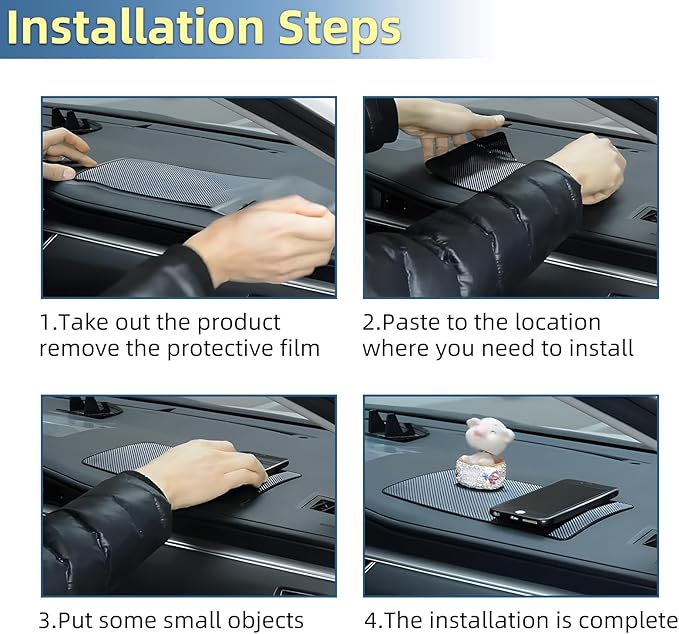 Installation Steps

1.Take out the product remove the protective film

2.Paste to the location where you need to install

3.Put some small objects

4.The installation is complete