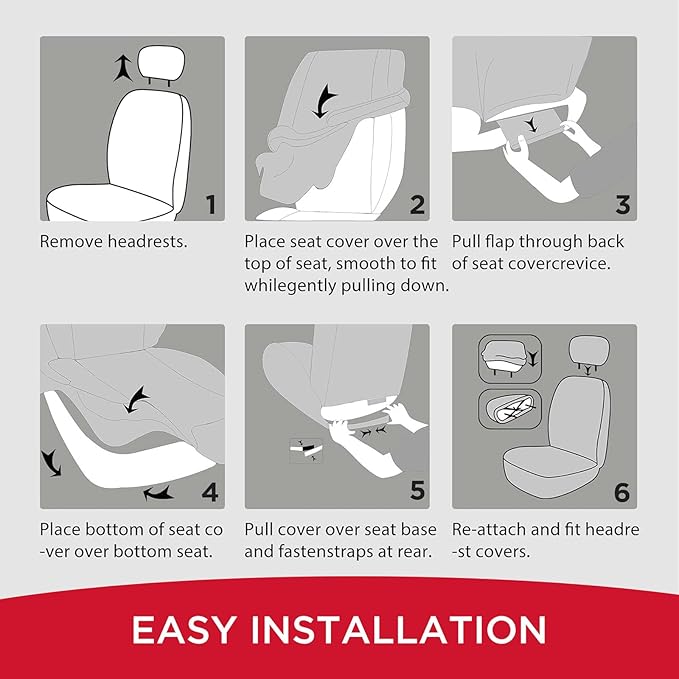 1

Remove headrests.

2

Place seat cover over the top of seat, smooth to fit whilegently pulling down.

3

Pull flap through back of seat covercrevice.

4

Place bottom of seat co -ver over bottom seat.

5

Pull cover over seat base and fastenstraps at rear.

6

Re-attach and fit headre -st covers.

EASY INSTALLATION