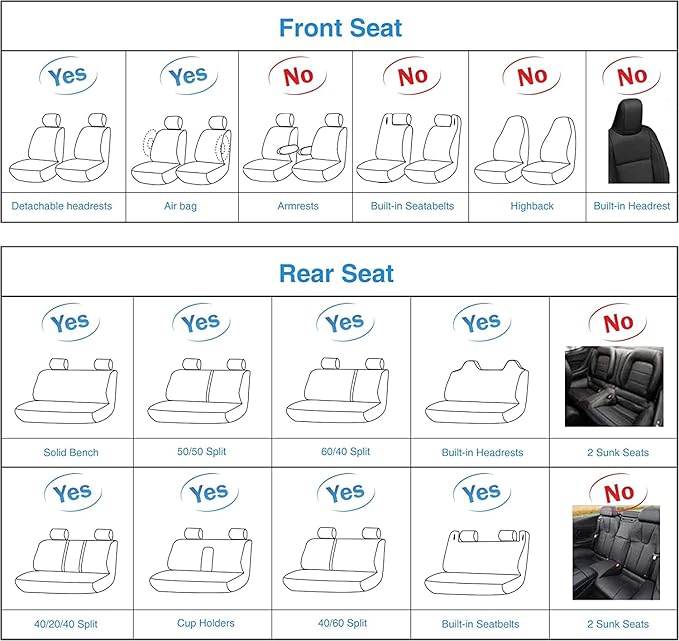 Front Seat

| Yes | Yes | No | No | No | No |
|---|---|---|---|---|---|
| Detachable headrests | Air bag | Armrests | Built-in Seatabelts | Highback | Built-in Headrest |

Rear Seat

| Yes | Yes | Yes | Yes | No |
|---|---|---|---|---|
| Solid Bench | 50/50 Split | 60/40 Split | Built-in Headrests | 2 Sunk Seats |
| Yes | Yes | Yes | Yes | No |
| 40/20/40 Split | Cup Holders | 40/60 Split | Built-in Seatbelts | 2 Sunk Seats |