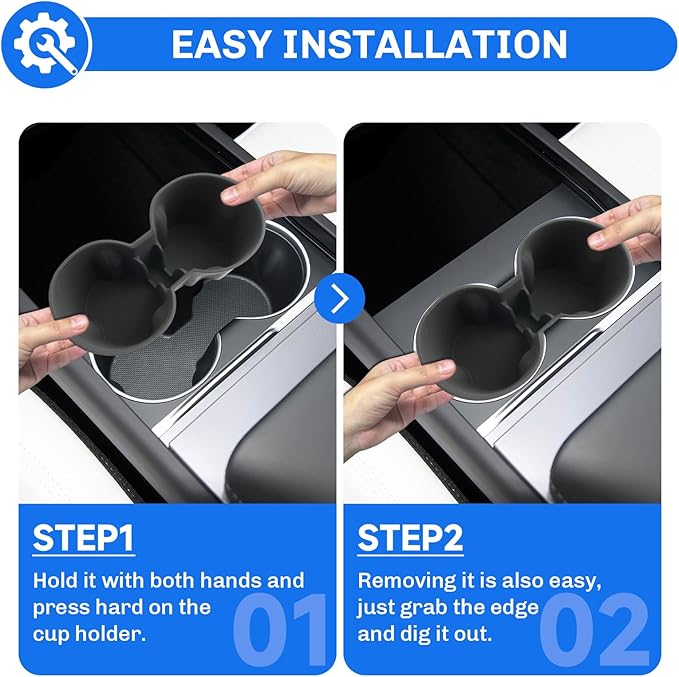 EASY INSTALLATION

STEP1

Hold it with both hands and press hard on the cup holder.

01

STEP2

Removing it is also easy, just grab the edge and dig it out.

02