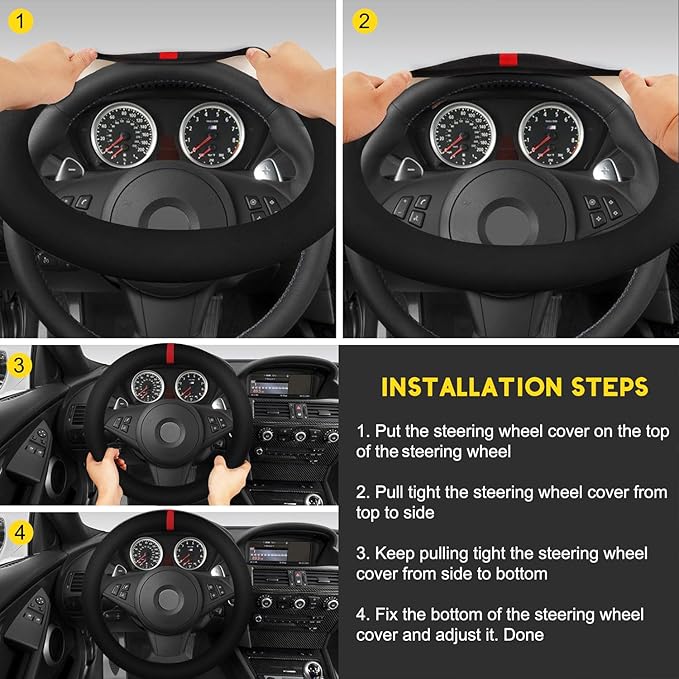 1

2

3

4

INSTALLATION STEPS

1. Put the steering wheel cover on the top of the steering wheel

2. Pull tight the steering wheel cover from top to side

3. Keep pulling tight the steering wheel cover from side to bottom

4. Fix the bottom of the steering wheel cover and adjust it. Done