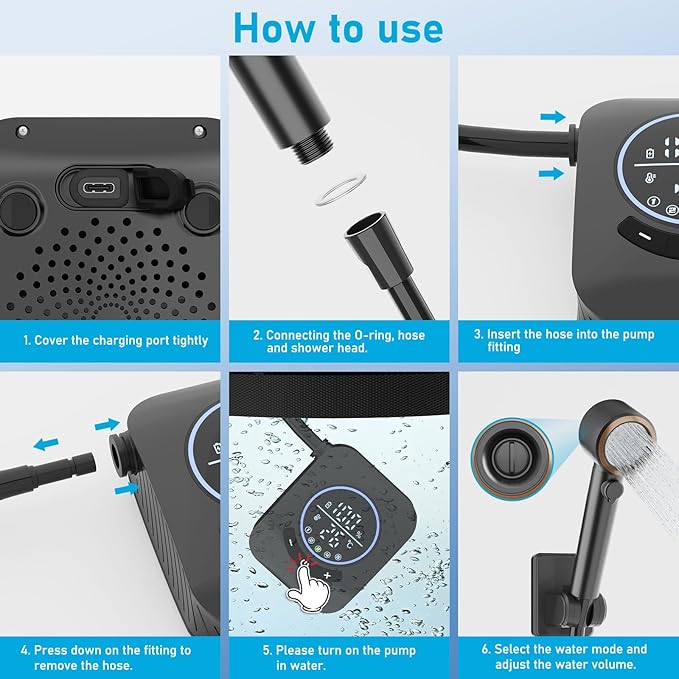 How to use

1. Cover the charging port tightly

2. Connecting the O-ring, hose and shower head.

3. Insert the hose into the pump fitting

4. Press down on the fitting to remove the hose.

5. Please turn on the pump in water.

6. Select the water mode and adjust the water volume.