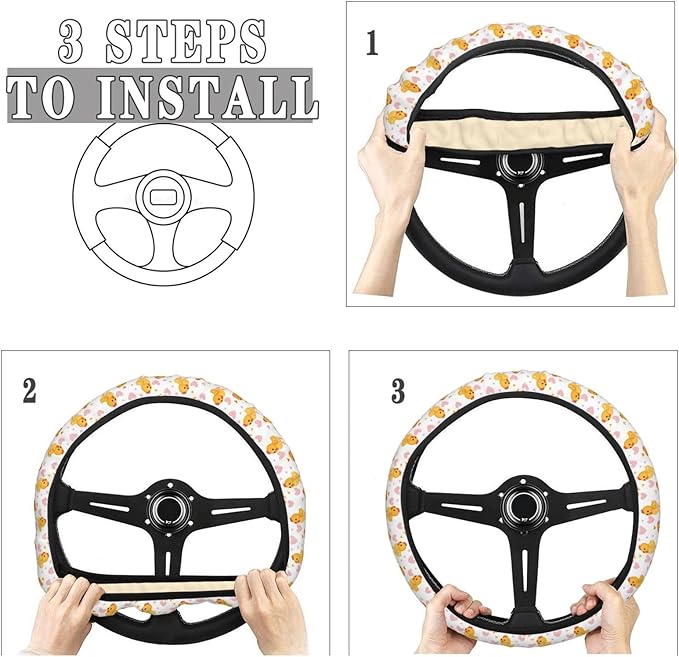 3 STEPS
TO INSTALL

1

2

3