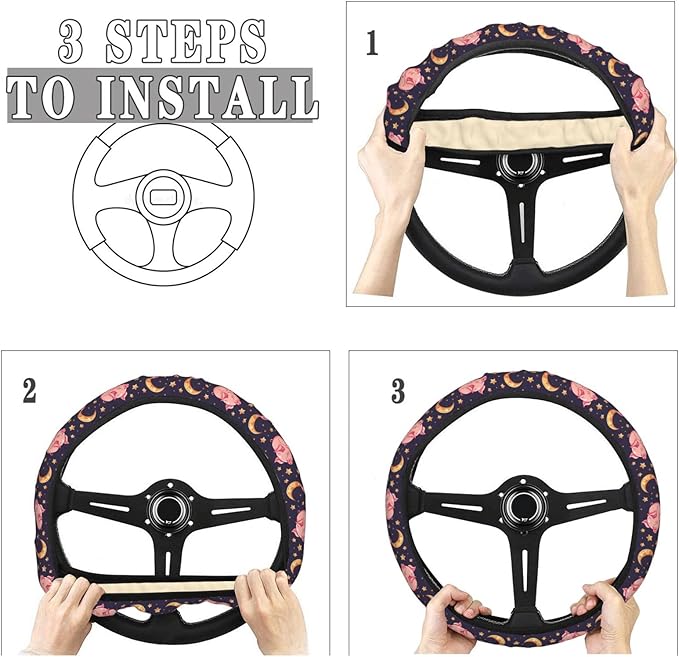 3 STEPS
TO INSTALL

1

2

3