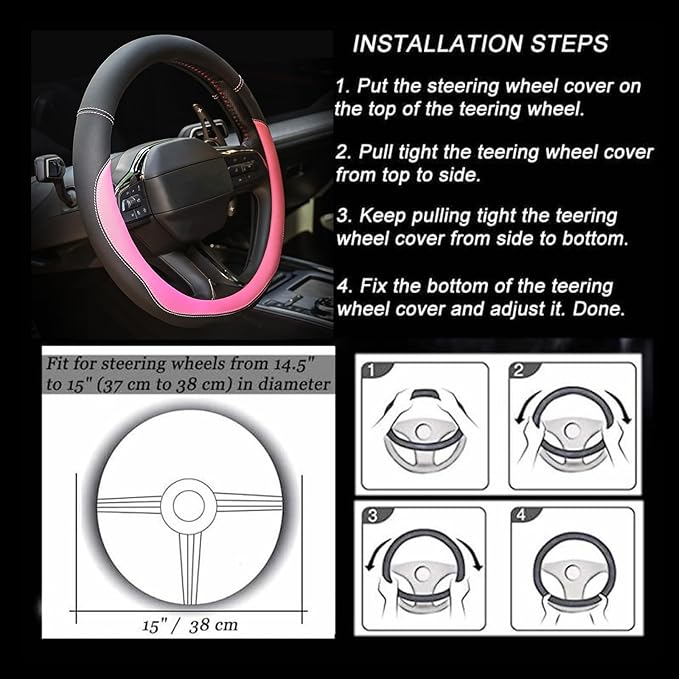 INSTALLATION STEPS

1. Put the steering wheel cover on the top of the teering wheel.

2. Pull tight the teering wheel cover from top to side.

3. Keep pulling tight the teering wheel cover from side to bottom.

4. Fix the bottom of the teering wheel cover and adjust it. Done.

Fit for steering wheels from 14.5" to 15" (37 cm to 38 cm) in diameter

15" / 38 cm

1

2

3

4