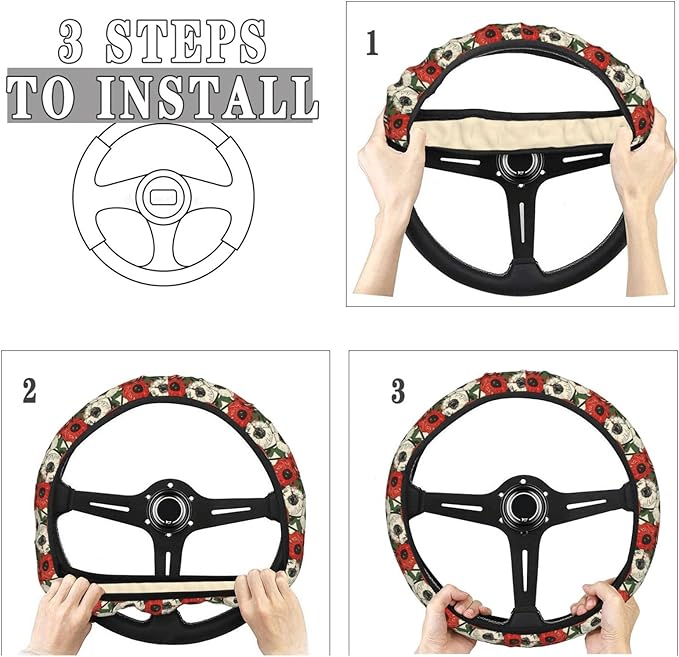 3 STEPS
TO INSTALL

1

2

3