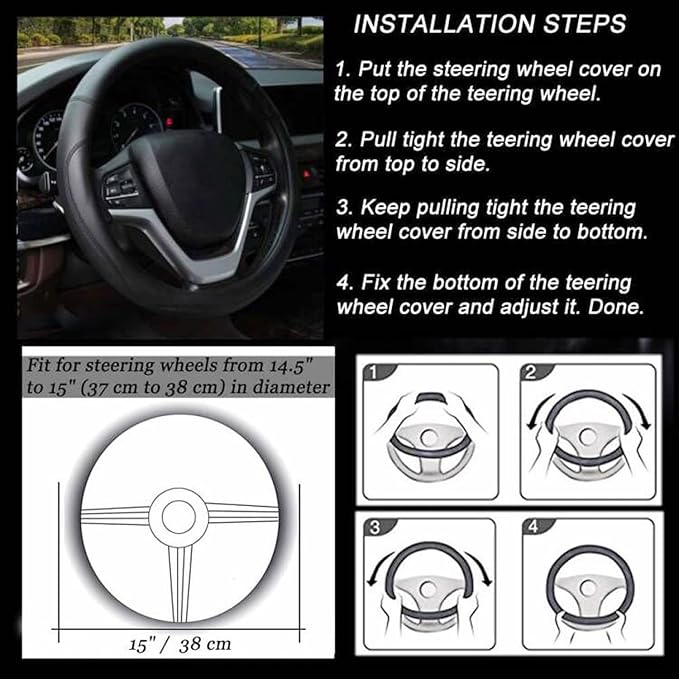 INSTALLATION STEPS

1. Put the steering wheel cover on the top of the teering wheel.

2. Pull tight the teering wheel cover from top to side.

3. Keep pulling tight the teering wheel cover from side to bottom.

4. Fix the bottom of the teering wheel cover and adjust it. Done.

Fit for steering wheels from 14.5" to 15" (37 cm to 38 cm) in diameter

15" / 38 cm

1

2

3

4