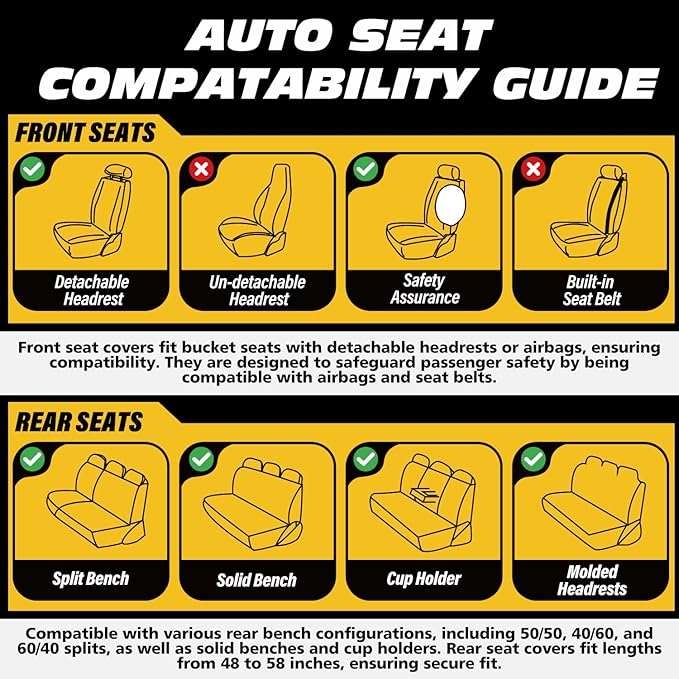 AUTO SEAT COMPATABILITY GUIDE

FRONT SEATS

Detachable Headrest

Un-detachable Headrest

Safety Assurance

Built-in Seat Belt

Front seat covers fit bucket seats with detachable headrests or airbags, ensuring compatibility. They are designed to safeguard passenger safety by being compatible with airbags and seat belts.

REAR SEATS

Split Bench

Solid Bench

Cup Holder

Molded Headrests

Compatible with various rear bench configurations, including 50/50, 40/60, and 60/40 splits, as well as solid benches and cup holders. Rear seat covers fit lengths from 48 to 58 inches, ensuring secure fit.