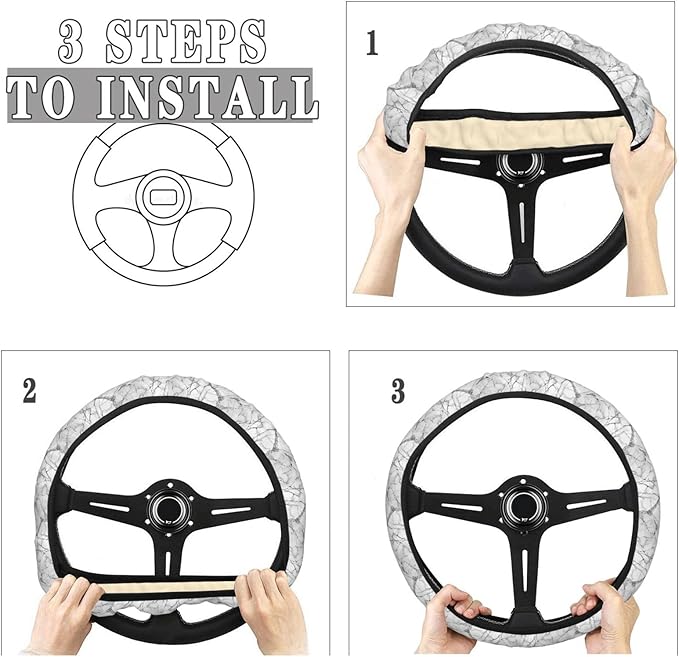 3 STEPS
TO INSTALL

1

2

3